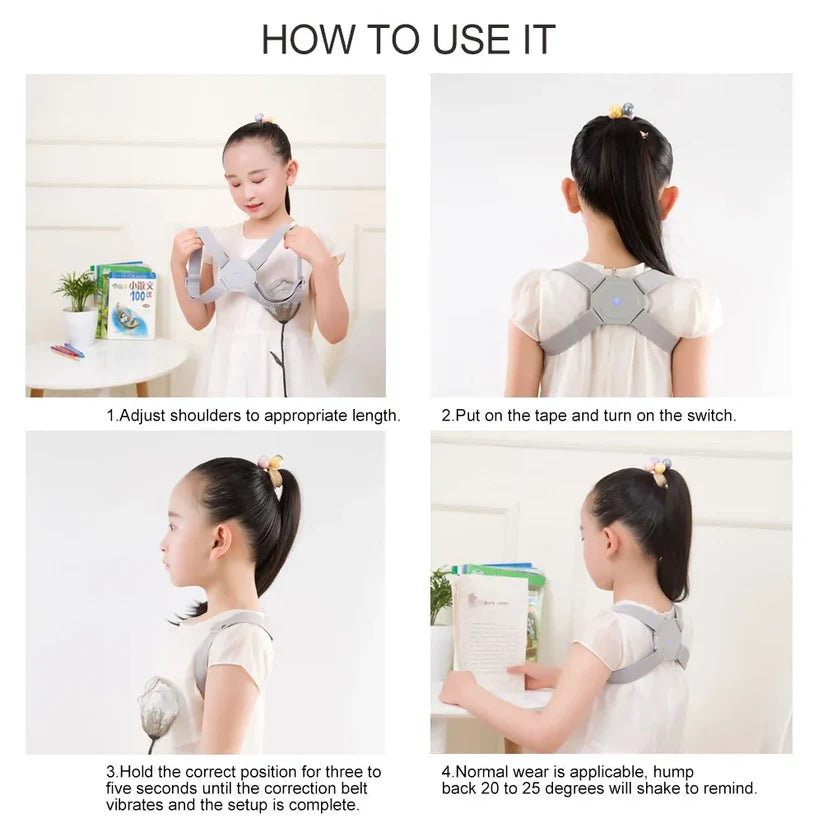 HOW TO USE IT

小散文
100课

1.Adjust shoulders to appropriate length.

2.Put on the tape and turn on the switch.

3.Hold the correct position for three to five seconds until the correction belt vibrates and the setup is complete.

4.Normal wear is applicable, hump back 20 to 25 degrees will shake to remind.